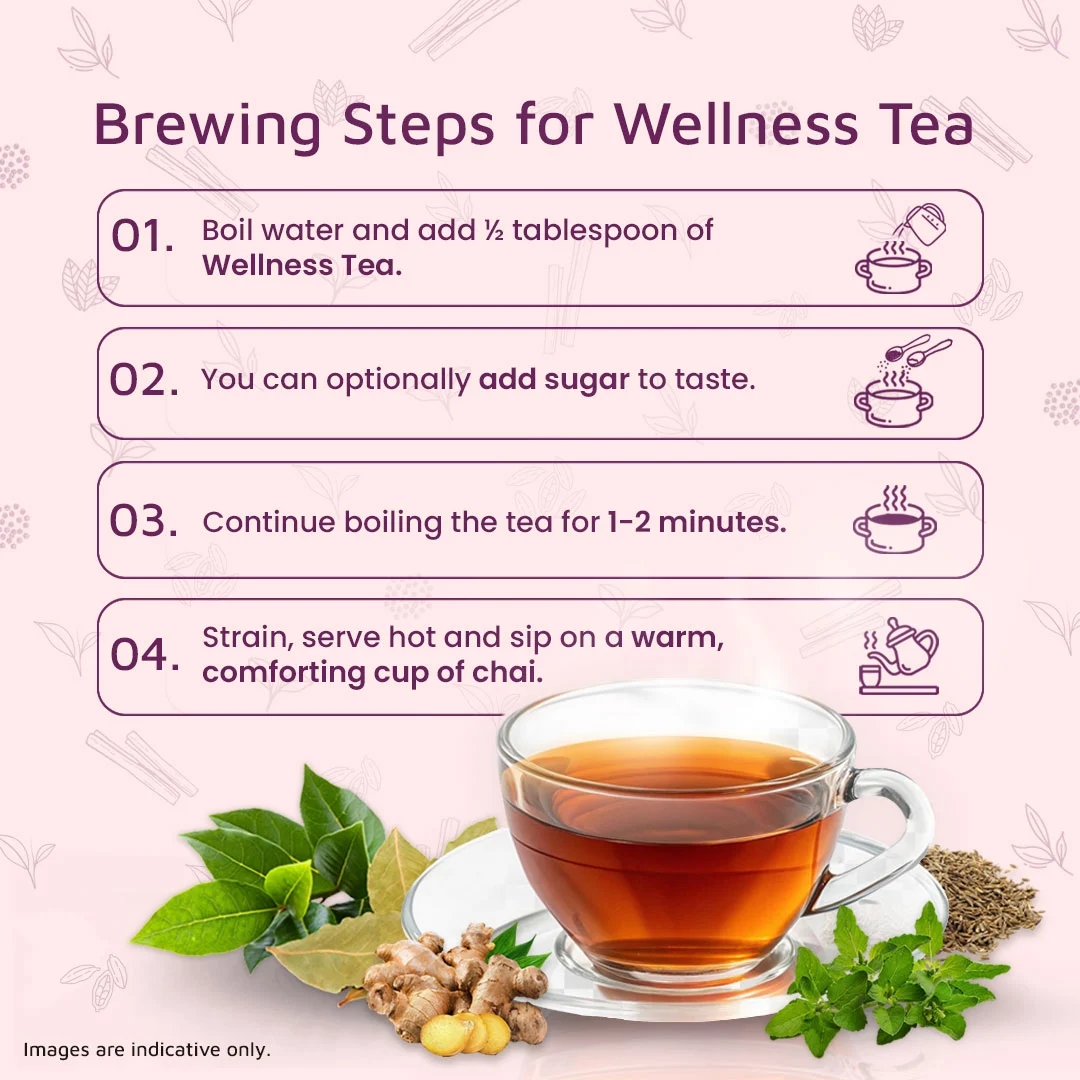 Brewing Steps for Wellness Tea

01. Boil water and add ½ tablespoon of Wellness Tea.

02. You can optionally add sugar to taste.

03. Continue boiling the tea for 1-2 minutes.

04. Strain, serve hot and sip on a warm, comforting cup of chai.

Images are indicative only.