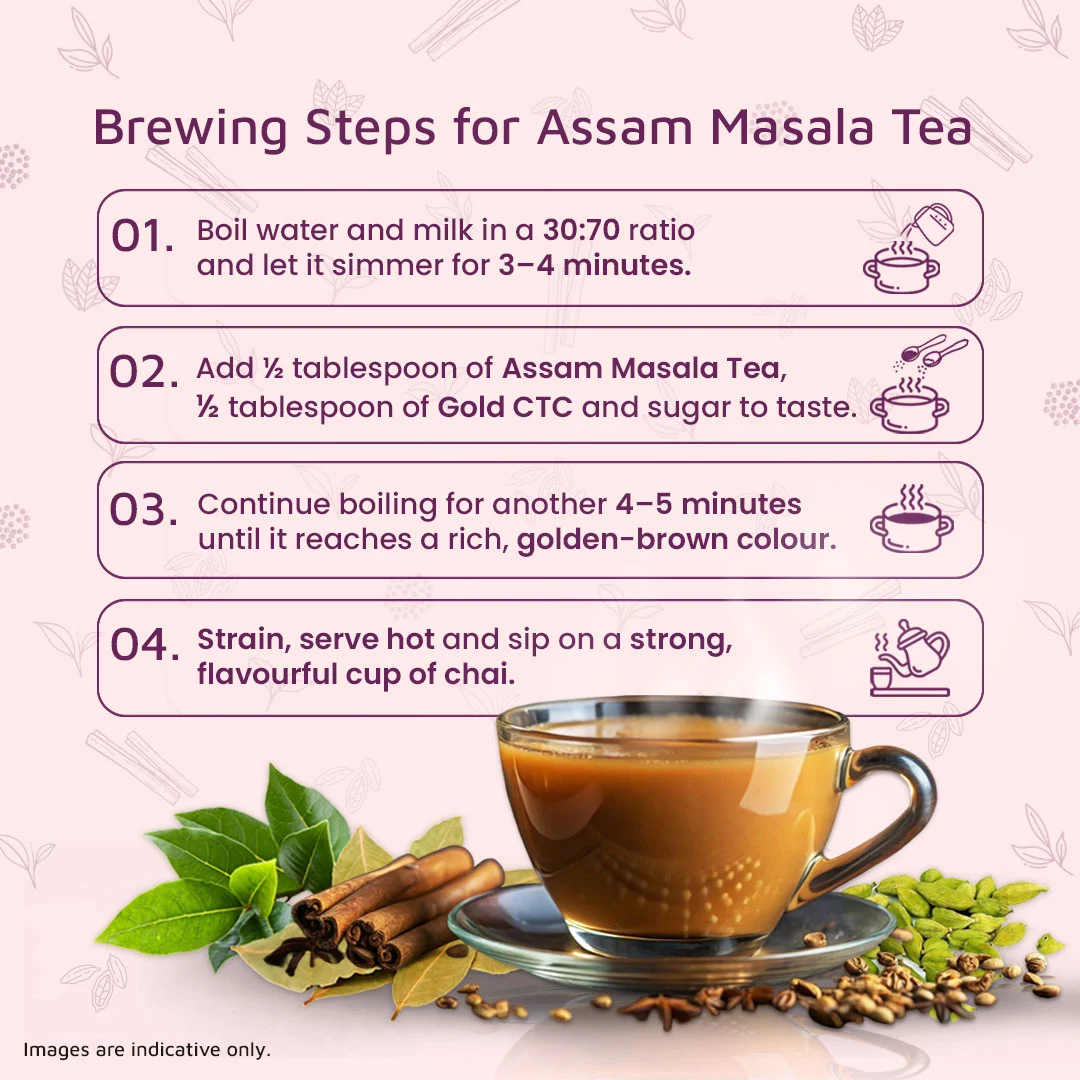 Brewing Steps for Assam Masala Tea

01. Boil water and milk in a 30:70 ratio and let it simmer for 3–4 minutes.

02. Add ½ tablespoon of Assam Masala Tea, ½ tablespoon of Gold CTC and sugar to taste.

03. Continue boiling for another 4–5 minutes until it reaches a rich, golden-brown colour.

04. Strain, serve hot and sip on a strong, flavourful cup of chai.

Images are indicative only.