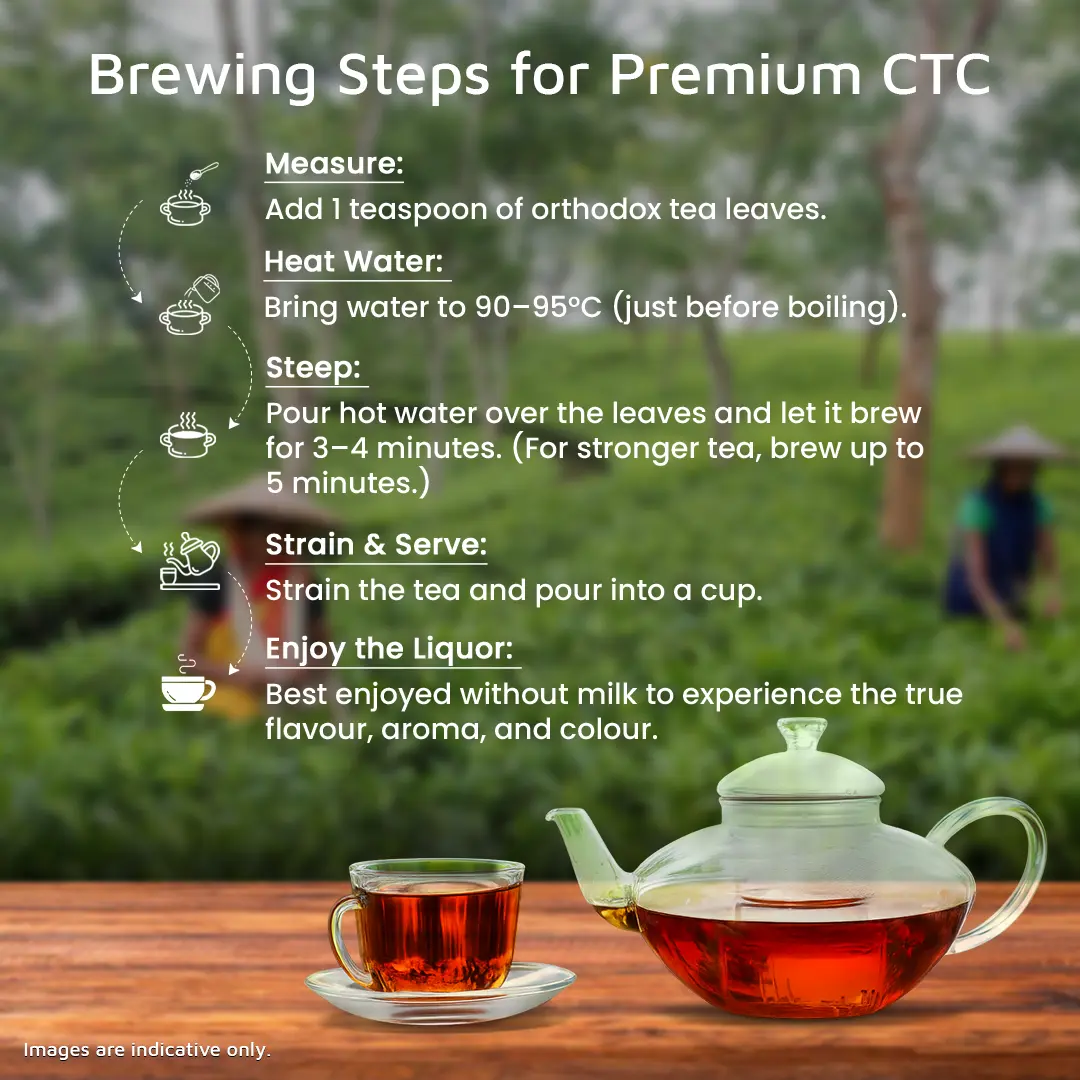 Brewing Steps for Premium CTC

Measure:
Add 1 teaspoon of orthodox tea leaves.

Heat Water:
Bring water to 90–95°C (just before boiling).

Steep:
Pour hot water over the leaves and let it brew for 3–4 minutes. (For stronger tea, brew up to 5 minutes.)

Strain & Serve:
Strain the tea and pour into a cup.

Enjoy the Liquor:
Best enjoyed without milk to experience the true flavour, aroma, and colour.

Images are indicative only.